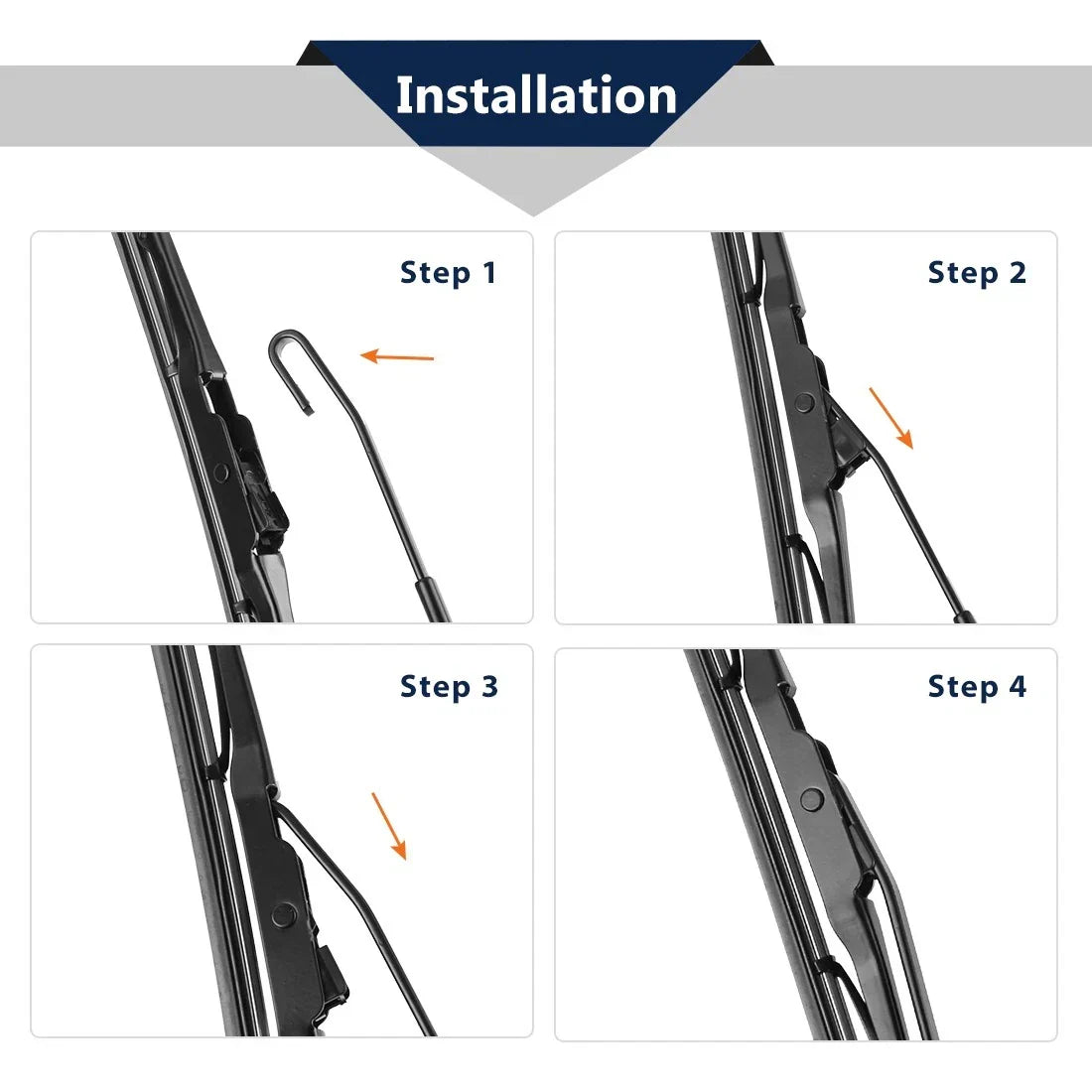 Installation

Step 1

Step 2

Step 3

Step 4