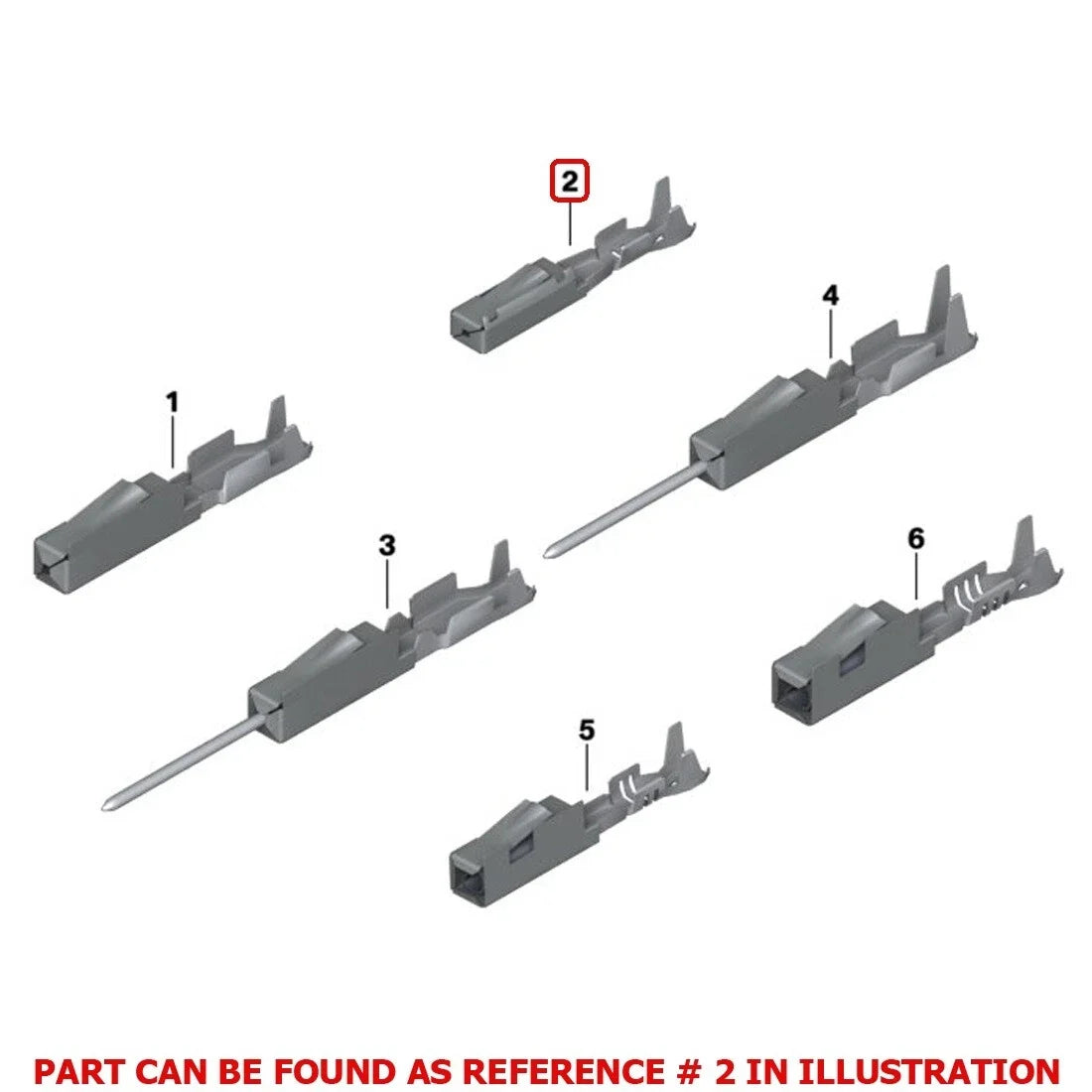 2

4

1

3

6

5

PART CAN BE FOUND AS REFERENCE # 2 IN ILLUSTRATION