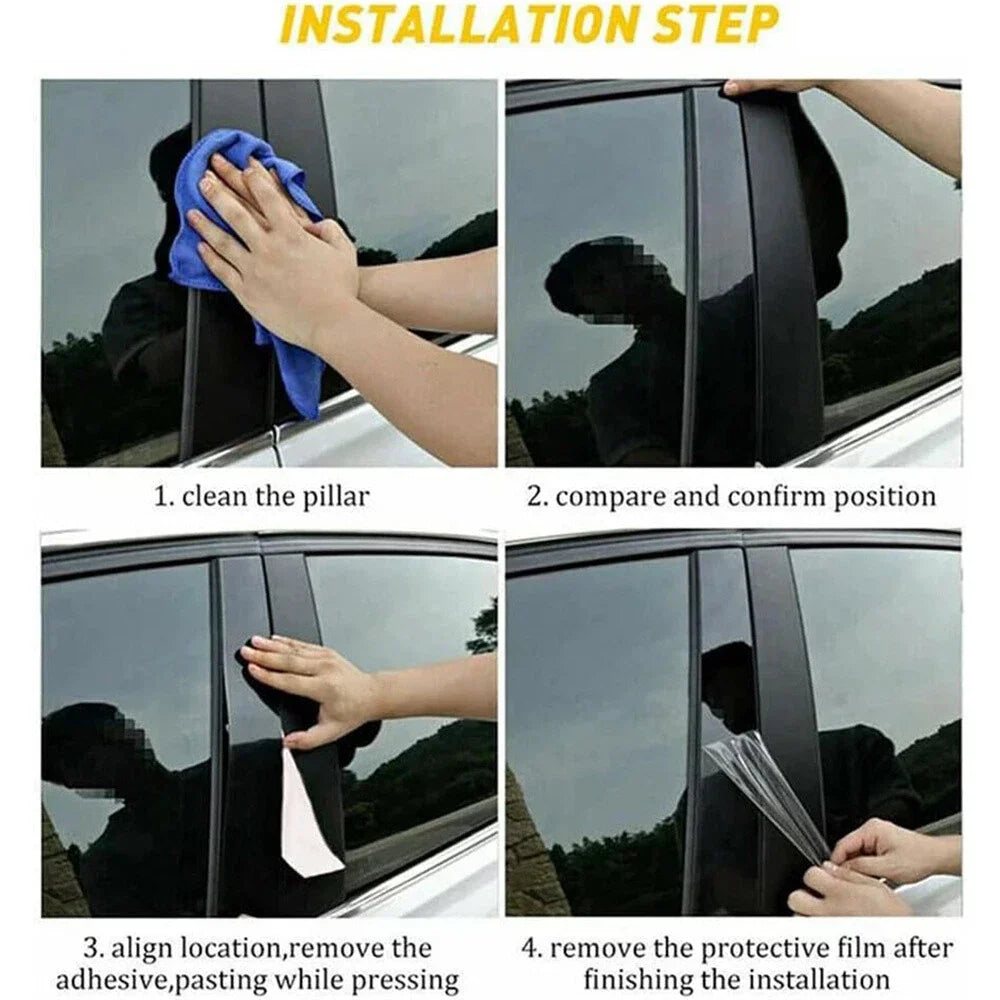 INSTALLATION STEP

1. clean the pillar

2. compare and confirm position

3. align location,remove the adhesive,pasting while pressing

4. remove the protective film after finishing the installation