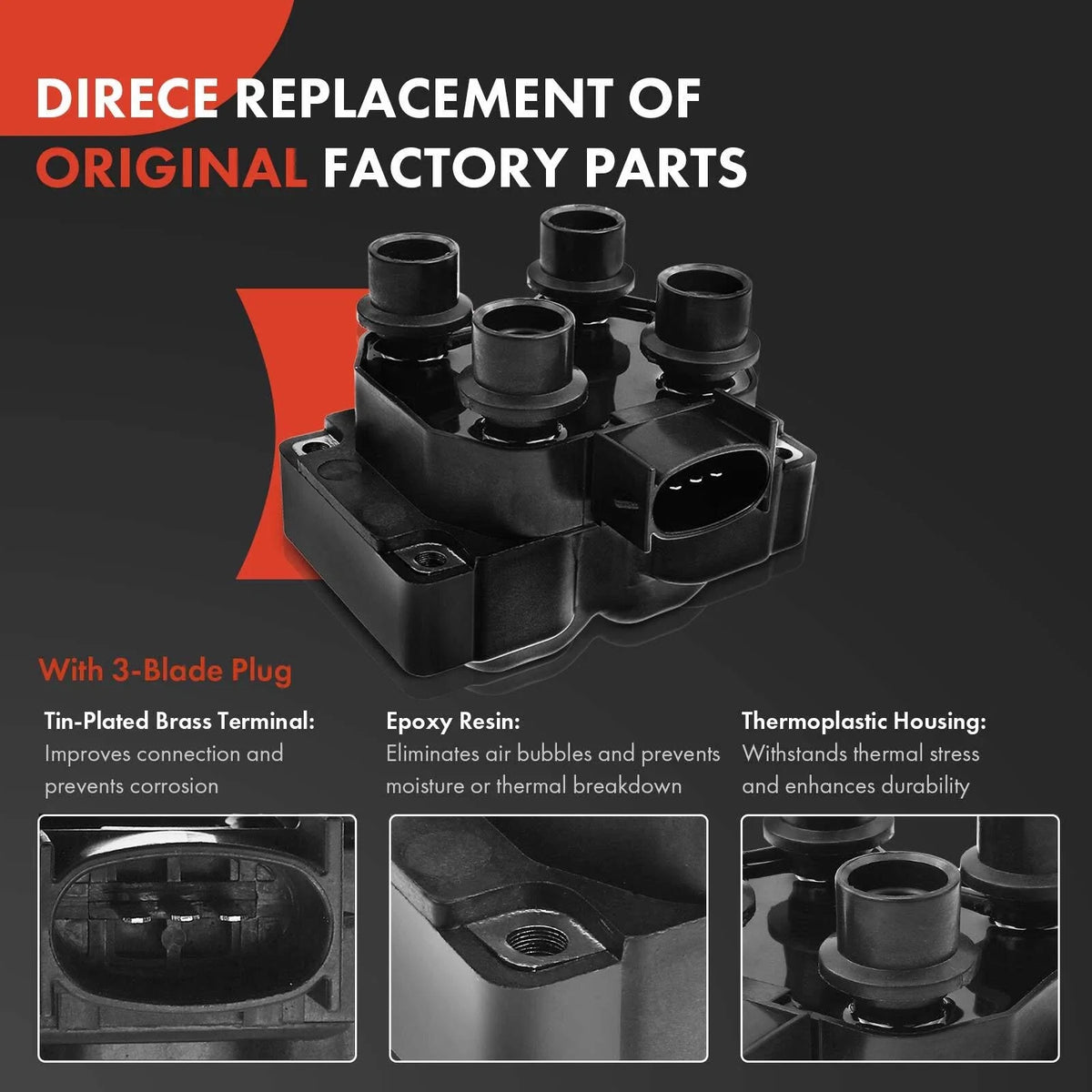 DIRECE REPLACEMENT OF ORIGINAL FACTORY PARTS

With 3-Blade Plug

Tin-Plated Brass Terminal:
Improves connection and prevents corrosion

Epoxy Resin:
Eliminates air bubbles and prevents moisture or thermal breakdown

Thermoplastic Housing:
Withstands thermal stress and enhances durability