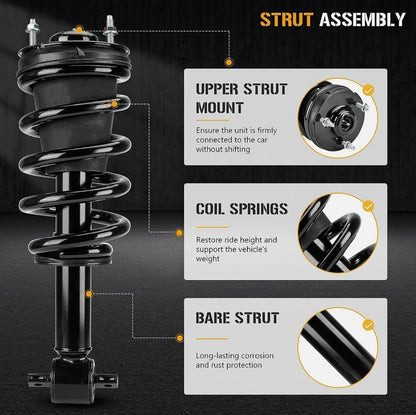 STRUT ASSEMBLY

UPPER STRUT MOUNT

Ensure the unit is firmly connected to the car without shifting

COIL SPRINGS

Restore ride height and support the vehicle's weight

BARE STRUT

Long-lasting corrosion and rust protection