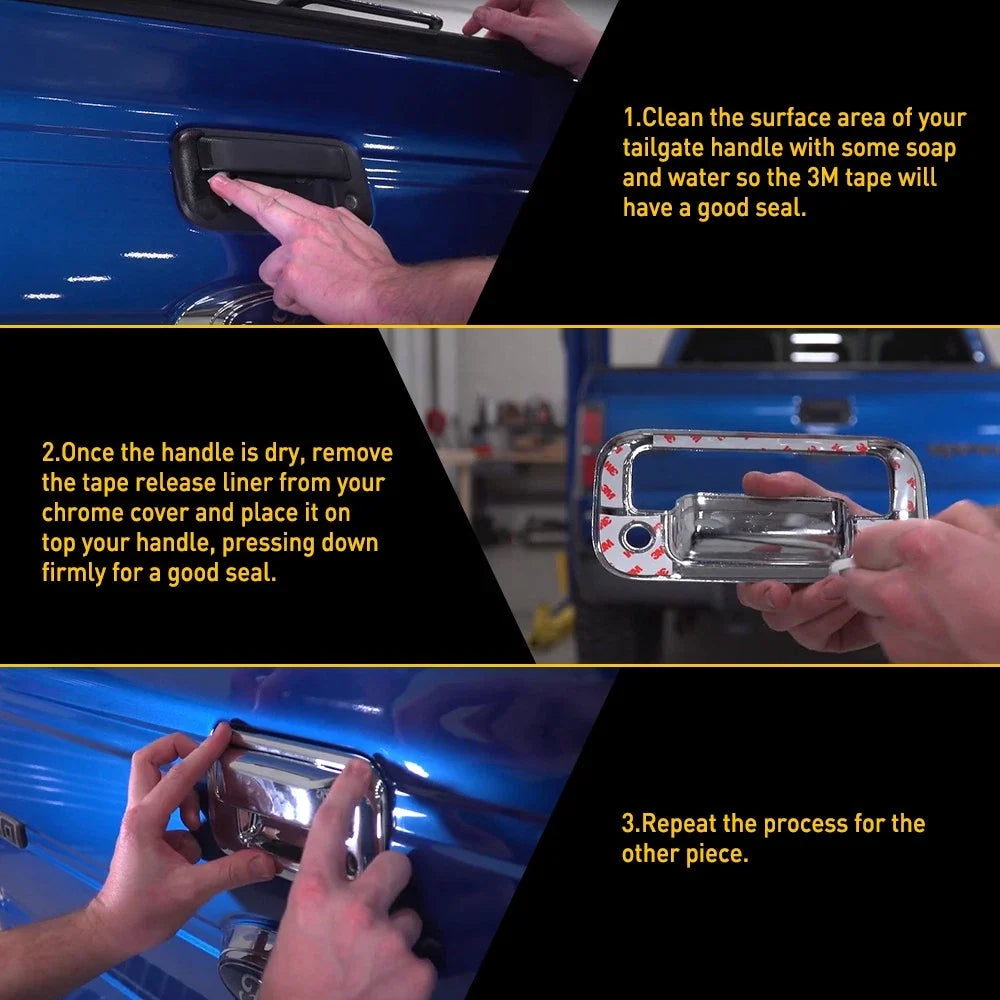 1.Clean the surface area of your tailgate handle with some soap and water so the 3M tape will have a good seal.

2.Once the handle is dry, remove the tape release liner from your chrome cover and place it on top your handle, pressing down firmly for a good seal.

3.Repeat the process for the other piece.