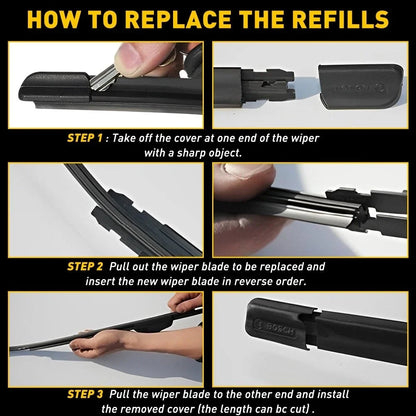 HOW TO REPLACE THE REFILLS

STEP 1 : Take off the cover at one end of the wiper with a sharp object.

STEP 2 Pull out the wiper blade to be replaced and insert the new wiper blade in reverse order.

BOSCH

STEP 3 Pull the wiper blade to the other end and install the removed cover (the length can bc cut) .