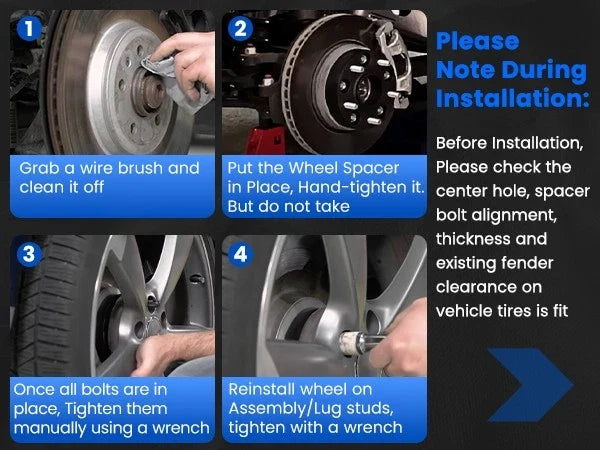 1

Grab a wire brush and clean it off

2

Put the Wheel Spacer in Place, Hand-tighten it. But do not take

3

Once all bolts are in place, Tighten them manually using a wrench

4

Reinstall wheel on Assembly/Lug studs, tighten with a wrench

Please Note During Installation:

Before Installation, Please check the center hole, spacer bolt alignment, thickness and existing fender clearance on vehicle tires is fit