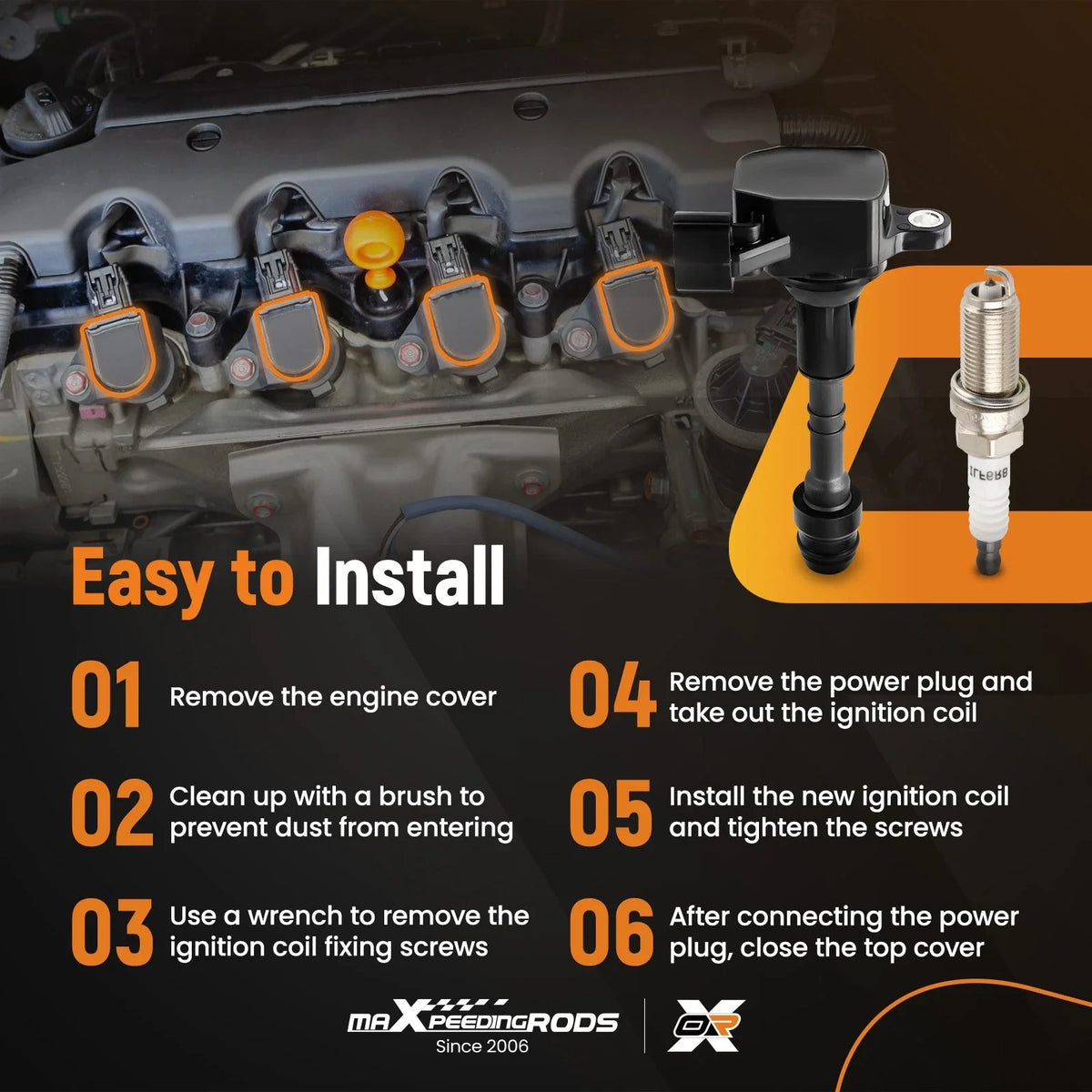 ILFR6B

Easy to Install

01 Remove the engine cover

02 Clean up with a brush to prevent dust from entering

03 Use a wrench to remove the ignition coil fixing screws

04 Remove the power plug and take out the ignition coil

05 Install the new ignition coil and tighten the screws

06 After connecting the power plug, close the top cover

maXpeedingRODS
Since 2006

OR