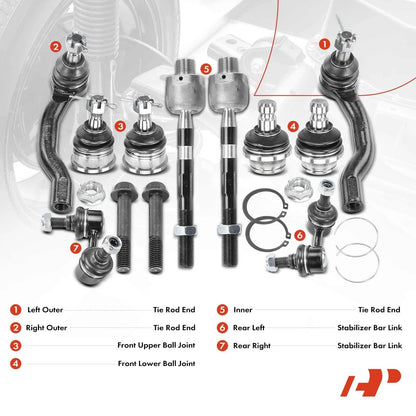 2 1 5 3 4 6 7

1 Left Outer Tie Rod End
2 Right Outer Tie Rod End
3 Front Upper Ball Joint
4 Front Lower Ball Joint

5 Inner Tie Rod End
6 Rear Left Stabilizer Bar Link
7 Rear Right Stabilizer Bar Link