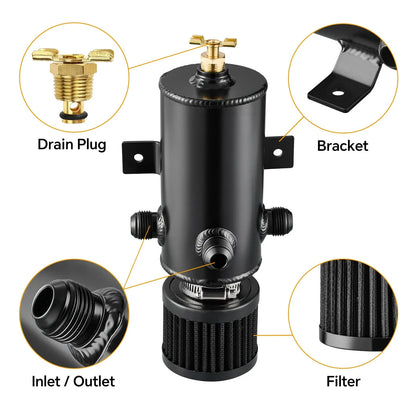 Drain Plug

Bracket

Inlet / Outlet

Filter