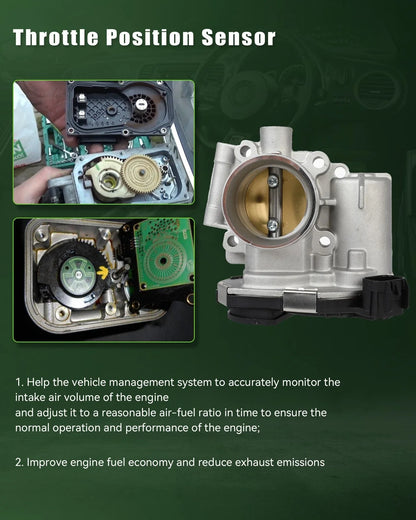 Throttle Position Sensor

1. Help the vehicle management system to accurately monitor the intake air volume of the engine
and adjust it to a reasonable air-fuel ratio in time to ensure the normal operation and performance of the engine;

2. Improve engine fuel economy and reduce exhaust emissions