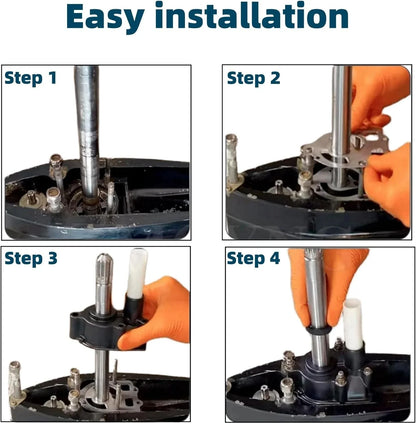 Easy installation

Step 1

Step 2

Step 3

Step 4