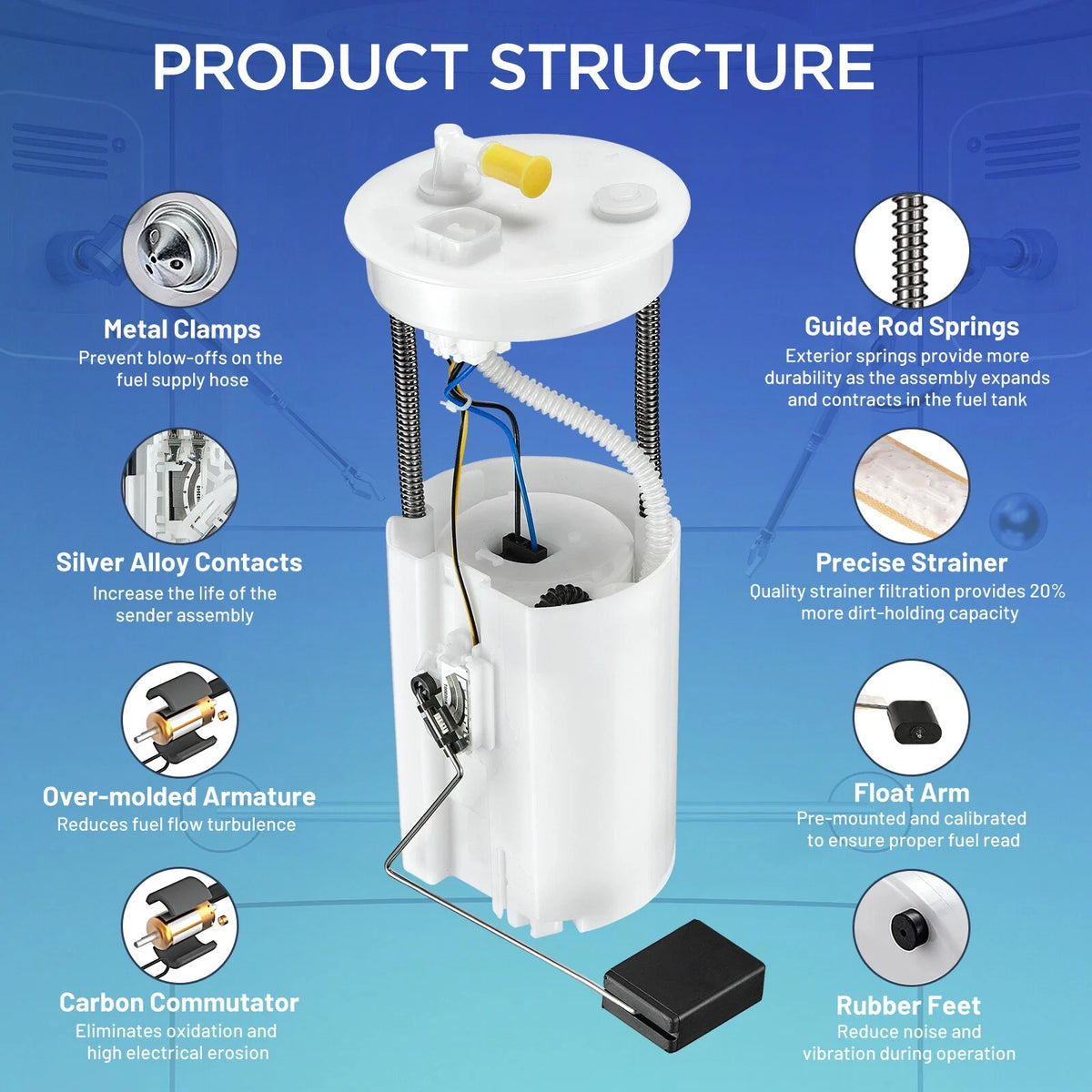 PRODUCT STRUCTURE

Metal Clamps
Prevent blow-offs on the fuel supply hose

Silver Alloy Contacts
Increase the life of the sender assembly

Over-molded Armature
Reduces fuel flow turbulence

Carbon Commutator
Eliminates oxidation and high electrical erosion

Guide Rod Springs
Exterior springs provide more durability as the assembly expands and contracts in the fuel tank

Precise Strainer
Quality strainer filtration provides 20% more dirt-holding capacity

Float Arm
Pre-mounted and calibrated to ensure proper fuel read

Rubber Feet
Reduce noise and vibration during operation