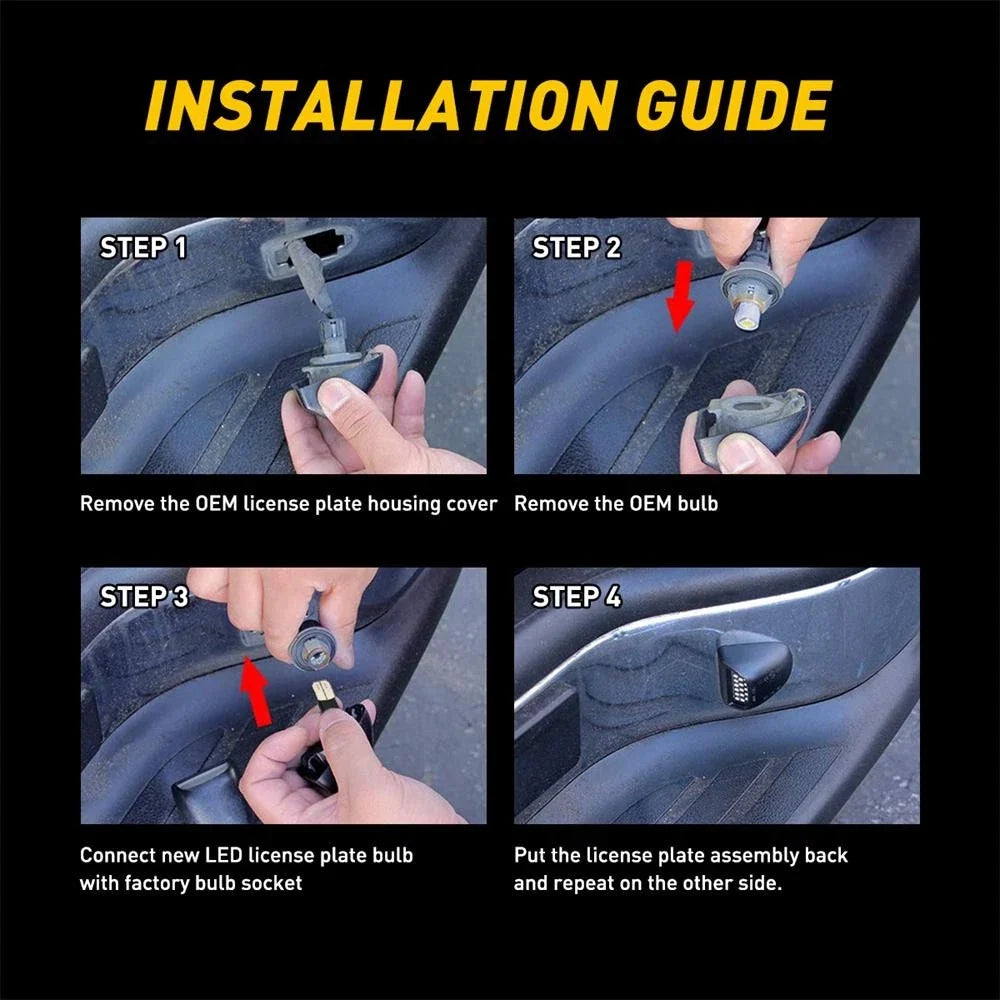 INSTALLATION GUIDE

STEP 1

Remove the OEM license plate housing cover

STEP 2

Remove the OEM bulb

STEP 3

Connect new LED license plate bulb with factory bulb socket

STEP 4

Put the license plate assembly back and repeat on the other side.