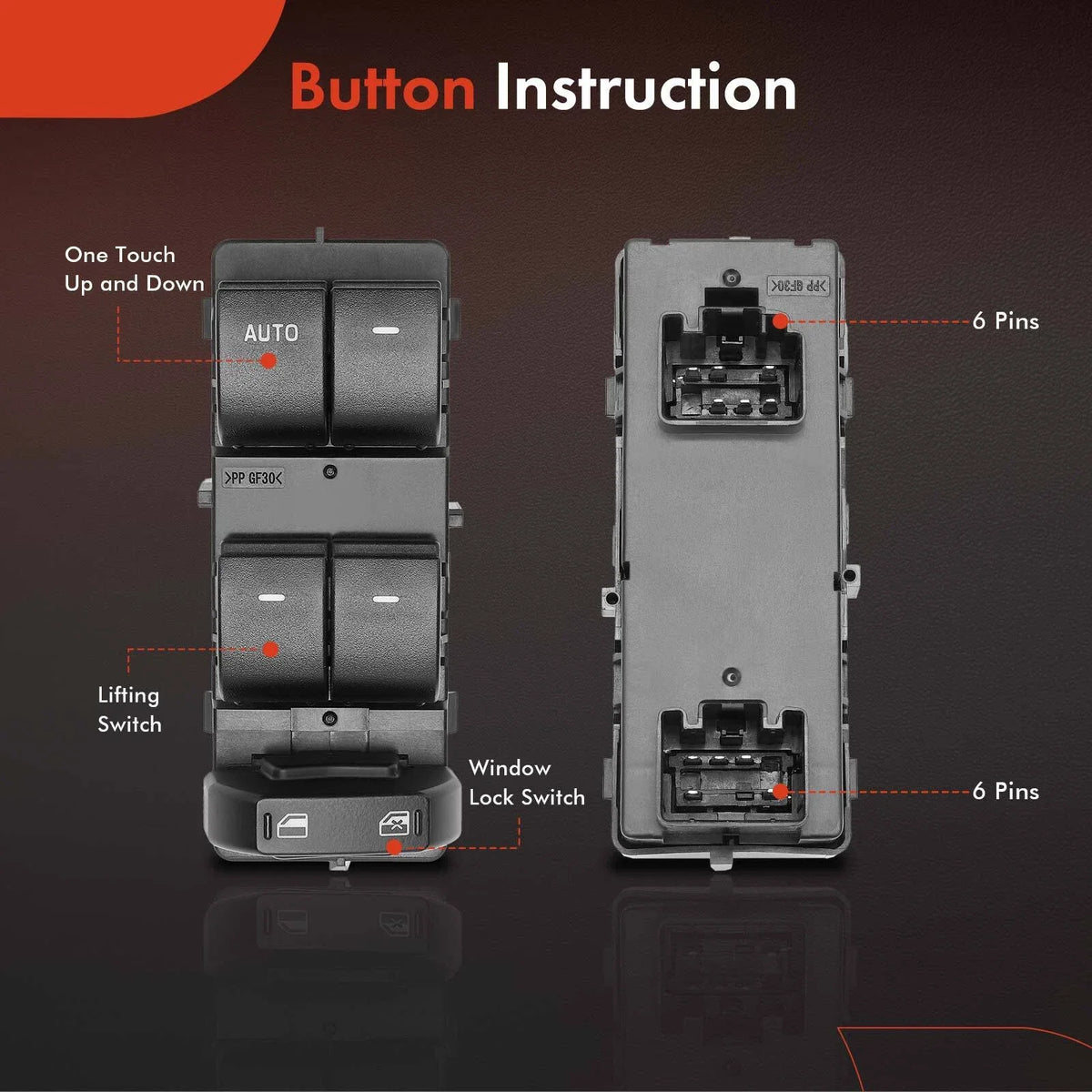 Button Instruction

One Touch Up and Down

AUTO

>PP GF30<

Lifting Switch

Window Lock Switch

>PP GF30<

6 Pins

6 Pins